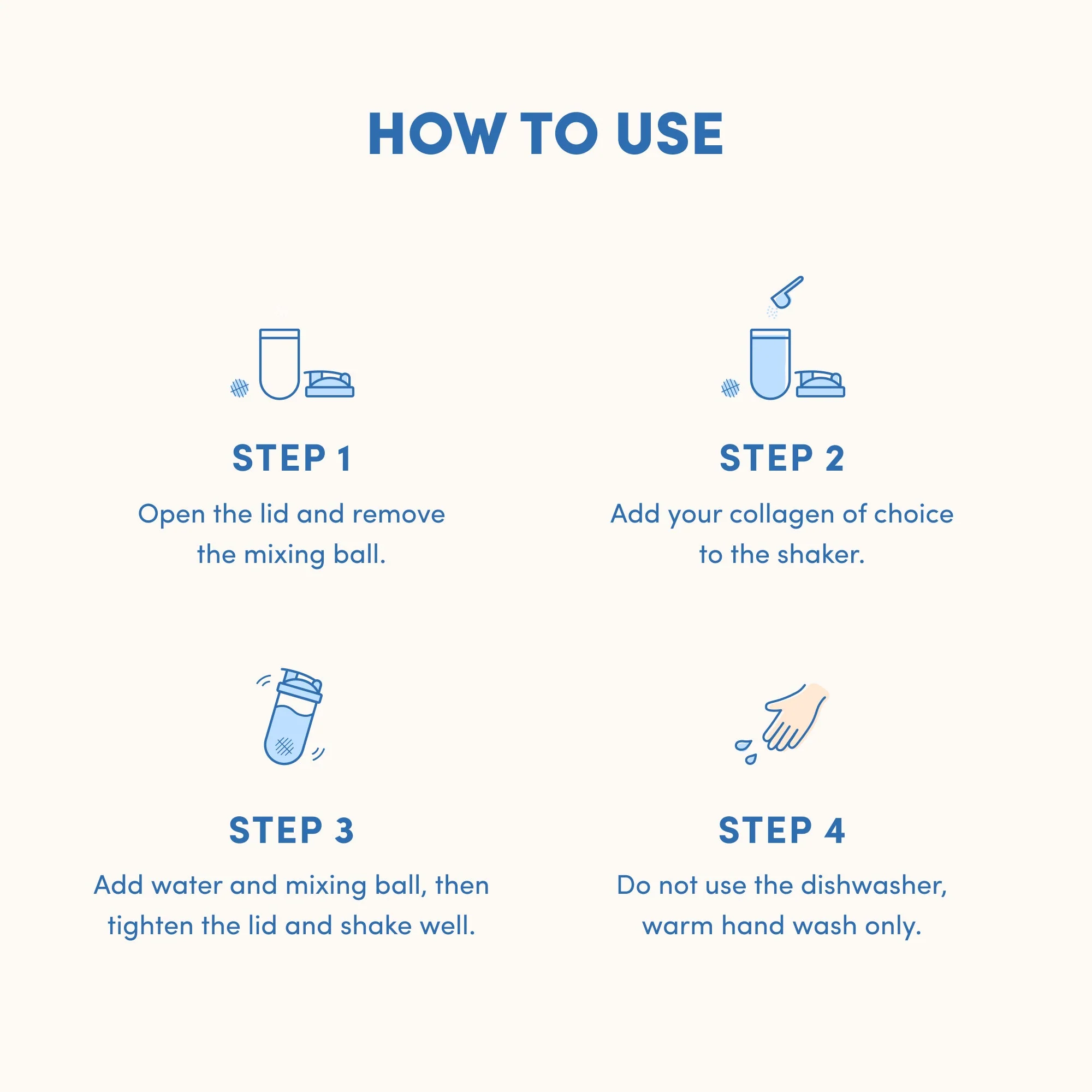 HOW TO USE

STEP 1

Open the lid and remove the mixing ball.

STEP 2

Add your collagen of choice to the shaker.

STEP 3

Add water and mixing ball, then tighten the lid and shake well.

STEP 4

Do not use the dishwasher, warm hand wash only.